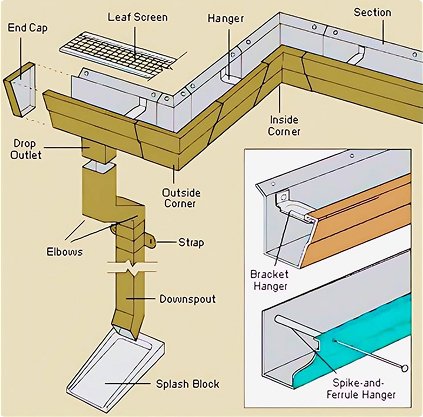 End Cap

Leaf Screen

Hanger

Section

Inside Corner

Drop Outlet

Outside Corner

Elbows

Strap

Downspout

Splash Block

Bracket Hanger

Spike-and-Ferrule Hanger